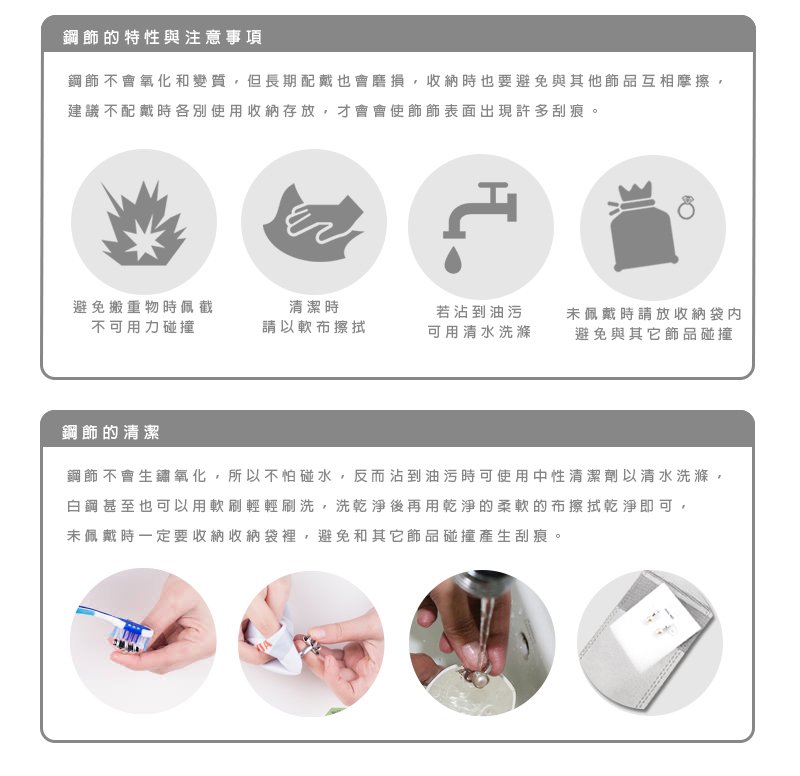 鋼飾的特性與注意事項

鋼飾不會氧化和變質，但長期配戴也會磨損，收納時也要避免與其他飾品互相摩擦，建議不配戴時各別使用收納存放，才會會使飾飾表面出現許多刮痕。

避免搬重物時佩截
不可用力碰撞

清潔時
請以軟布擦拭

若沾到油污
可用清水洗滌

未佩戴時請放收納袋內
避免與其它飾品碰撞

鋼飾的清潔

鋼飾不會生鏽氧化，所以不怕碰水，反而沾到油污時可使用中性清潔劑以清水洗滌，白鋼甚至也可以用軟刷輕輕刷洗，洗乾淨後再用乾淨的柔軟的布擦拭乾淨即可，未佩戴時一定要收納收納袋裡，避免和其它飾品碰撞產生刮痕。